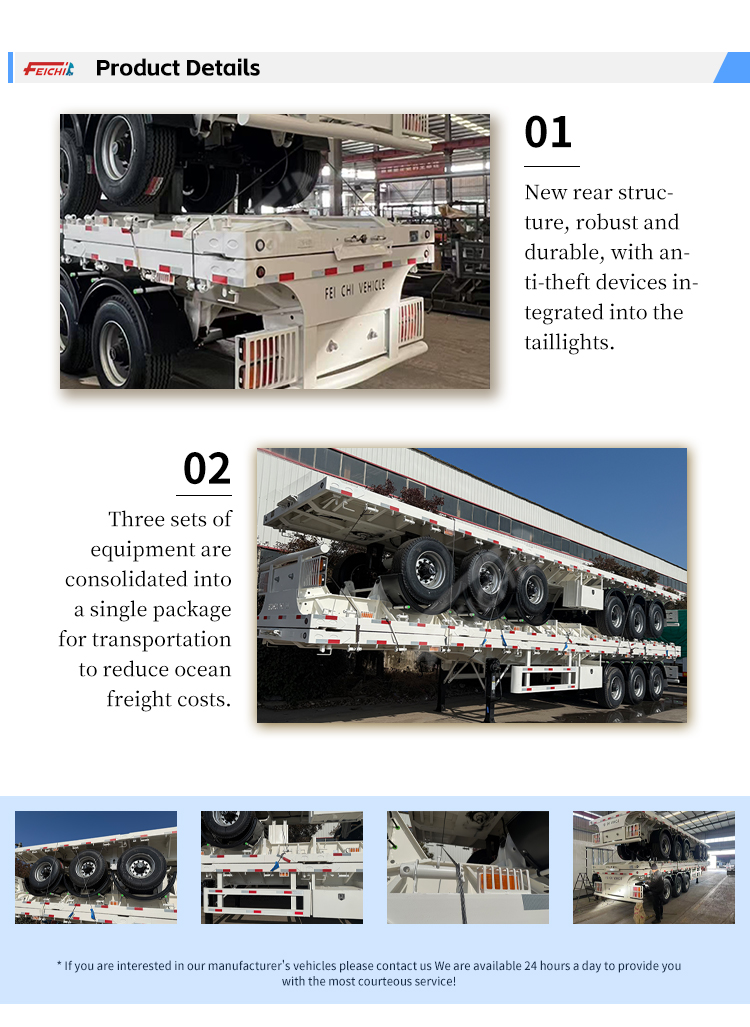 FEICHI

Product Details

FEI CHI VEHICLE

01

New rear structure, robust and durable, with anti-theft devices integrated into the taillights.

02

Three sets of equipment are consolidated into a single package for transportation to reduce ocean freight costs.

* If you are interested in our manufacturer's vehicles please contact us We are available 24 hours a day to provide you with the most courteous service!