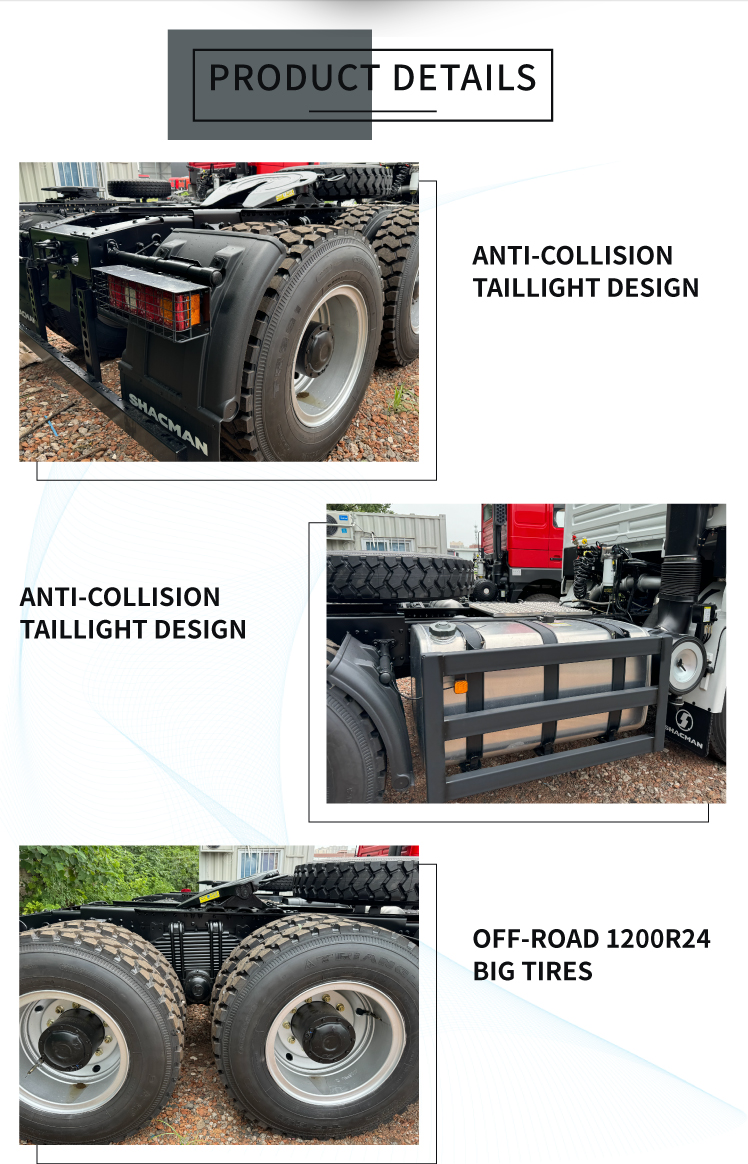 PRODUCT DETAILS

SHACMAN

ANTI-COLLISION TAILLIGHT DESIGN

ANTI-COLLISION TAILLIGHT DESIGN

SHACMAN

OFF-ROAD 1200R24 BIG TIRES